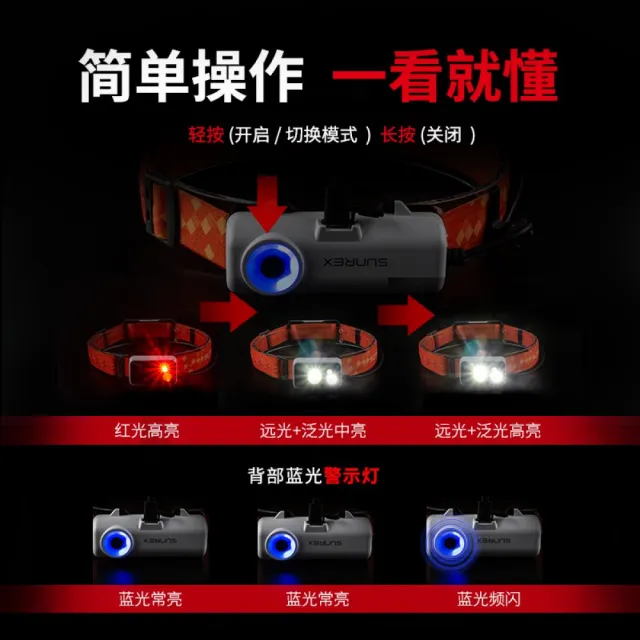 简单操作 一看就懂

轻按 (开启 / 切换模式 ) 长按 (关闭 )

SUNREX

红光高亮 远光+泛光中亮 远光+泛光高亮

背部蓝光警示灯

SUNREX SUNREX SUNREX

蓝光常亮 蓝光常亮 蓝光频闪