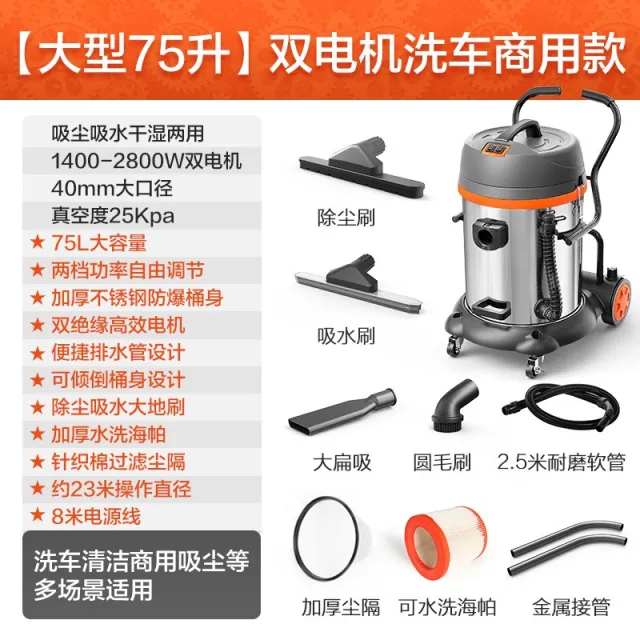 【大型75升】双电机洗车商用款

吸尘吸水干湿两用
1400-2800W双电机
40mm大口径
真空度25Kpa
★ 75L大容量
★ 两档功率自由调节
★ 加厚不锈钢防爆桶身
★ 双绝缘高效电机
★ 便捷排水管设计
★ 可倾倒桶身设计
★ 除尘吸水大地刷
★ 加厚水洗海帕
★ 针织棉过滤尘隔
★ 约23米操作直径
★ 8米电源线

洗车清洁商用吸尘等多场景适用

除尘刷

吸水刷

大扁吸

圆毛刷

2.5米耐磨软管

加厚尘隔

可水洗海帕

金属接管